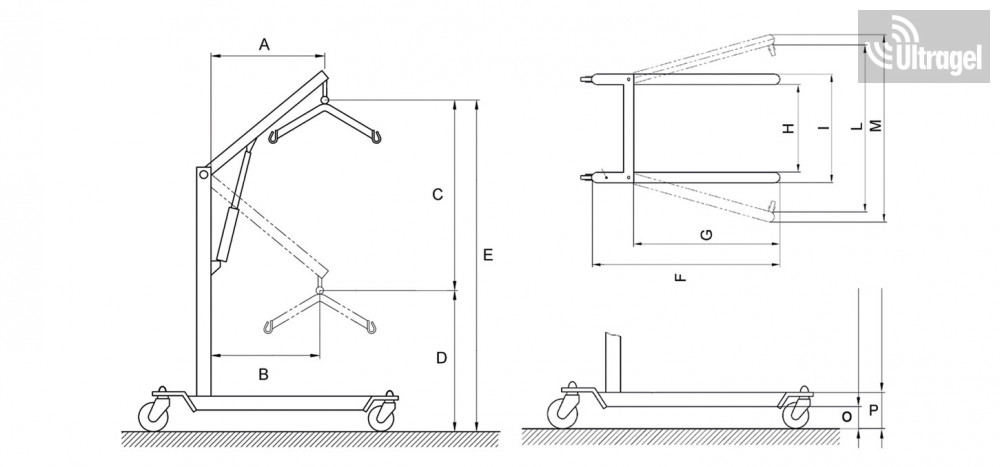 Ultragel
A
C
E
B
D
H
I
L
M
G
F
P
O